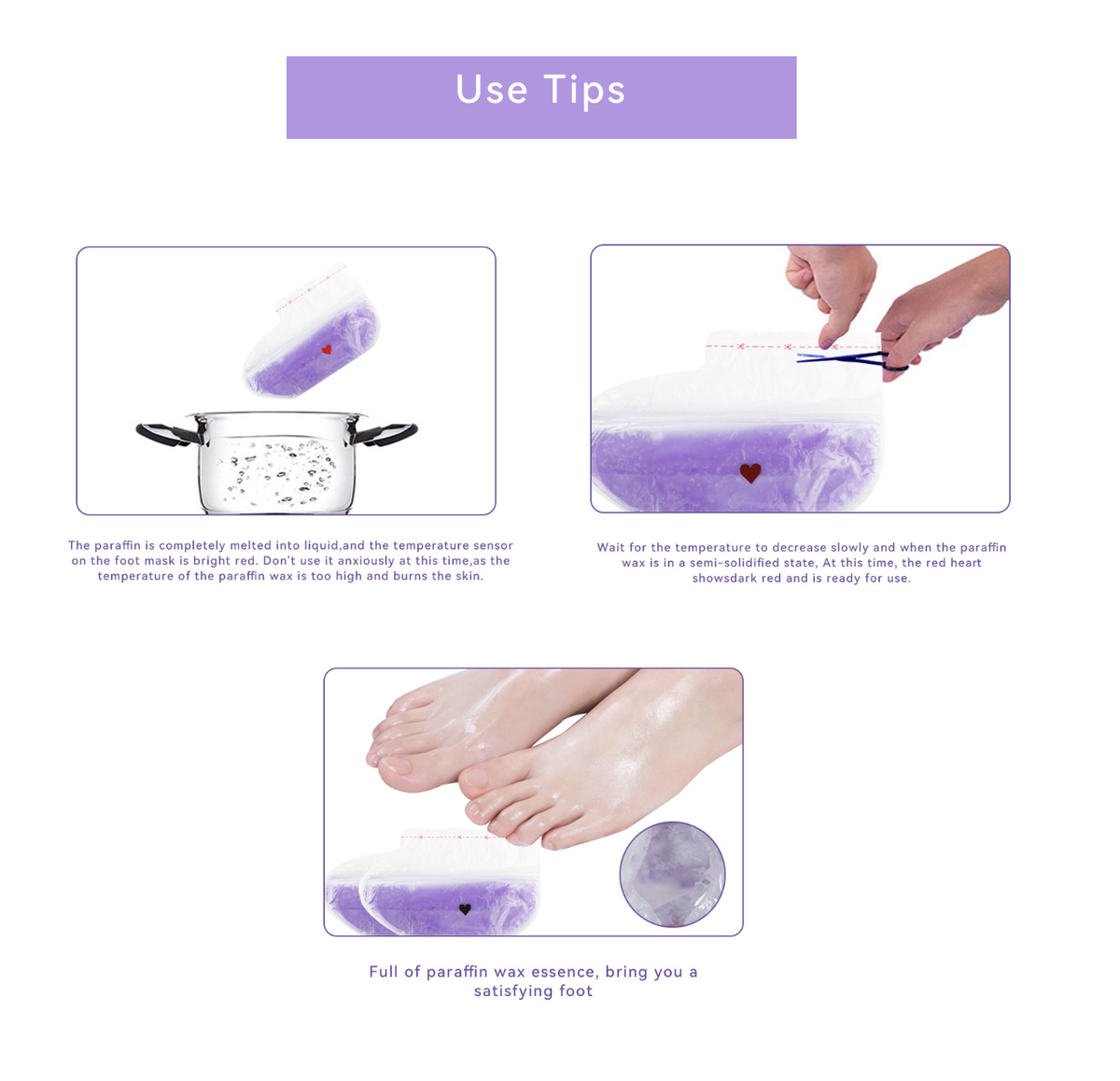 Use Tips

The paraffin is completely melted into liquid,and the temperature sensor on the foot mask is bright red. Don't use it anxiously at this time,as the temperature of the paraffin wax is too high and burns the skin.

Wait for the temperature to decrease slowly and when the paraffin wax is in a semi-solidified state, At this time, the red heart showsdark red and is ready for use.

Full of paraffin wax essence, bring you a satisfying foot