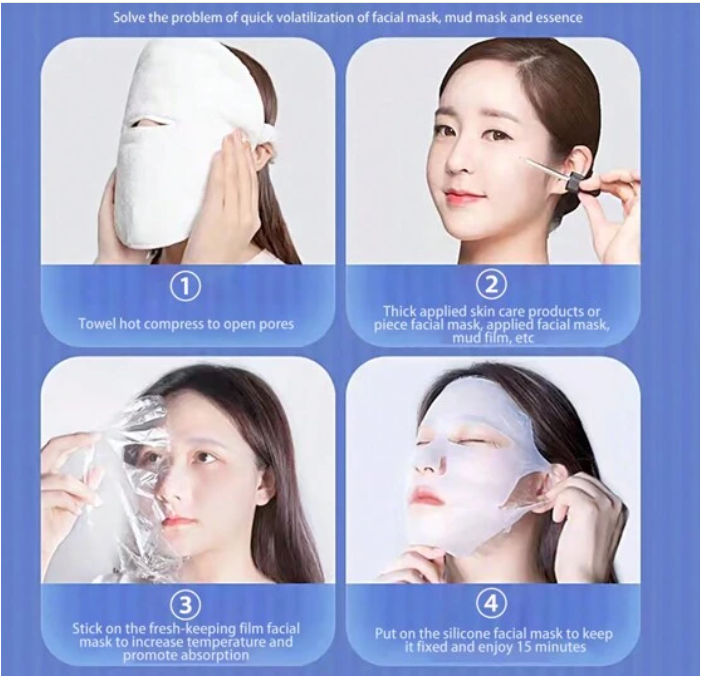 Solve the problem of quick volatilization of facial mask, mud mask and essence

①
Towel hot compress to open pores

②
Thick applied skin care products or piece facial mask, applied facial mask, mud film, etc

③
Stick on the fresh-keeping film facial mask to increase temperature and promote absorption

④
Put on the silicone facial mask to keep it fixed and enjoy 15 minutes