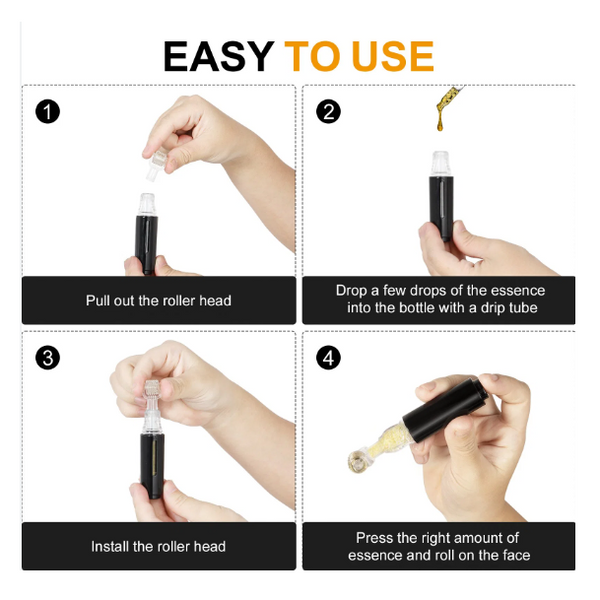 EASY TO USE

1

Pull out the roller head

2

Drop a few drops of the essence into the bottle with a drip tube

3

Install the roller head

4

Press the right amount of essence and roll on the face