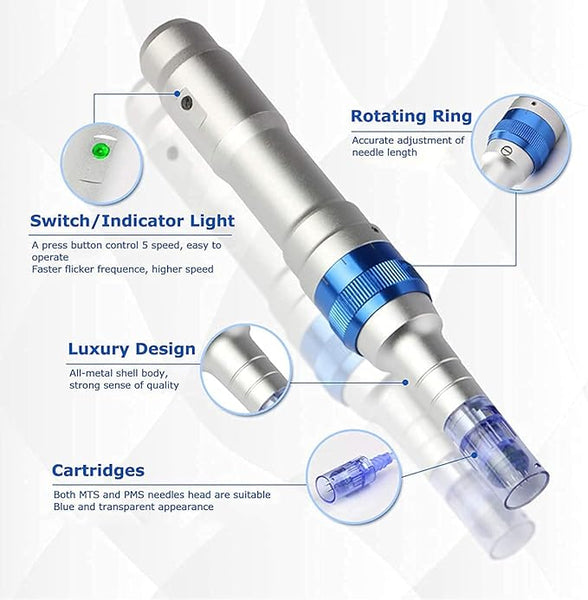 Rotating Ring

Accurate adjustment of needle length

Switch/Indicator Light

A press button control 5 speed, easy to operate
Faster flicker frequence, higher speed

Luxury Design

All-metal shell body, strong sense of quality

Cartridges

Both MTS and PMS needles head are suitable
Blue and transparent appearance