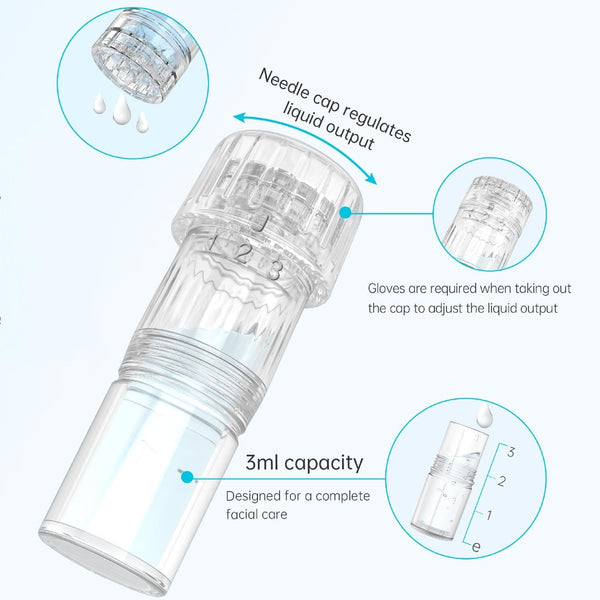 Needle cap regulates liquid output

1 2 3

Gloves are required when taking out the cap to adjust the liquid output

3ml capacity

Designed for a complete facial care

3
2
1
e