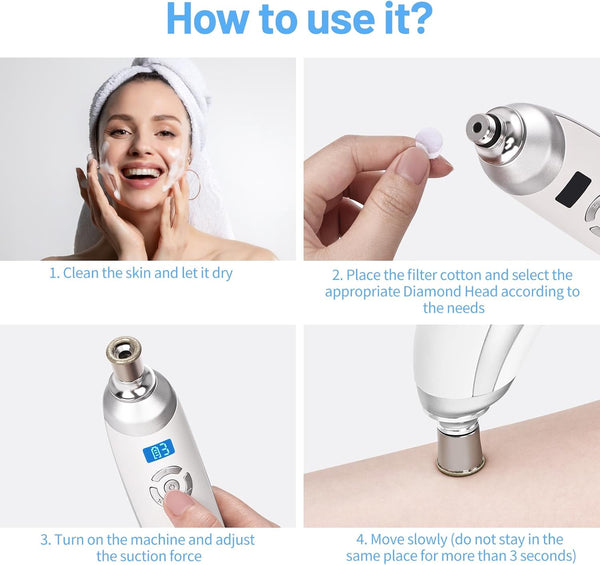 How to use it?

1. Clean the skin and let it dry

2. Place the filter cotton and select the appropriate Diamond Head according to the needs

3

3. Turn on the machine and adjust the suction force

4. Move slowly (do not stay in the same place for more than 3 seconds)