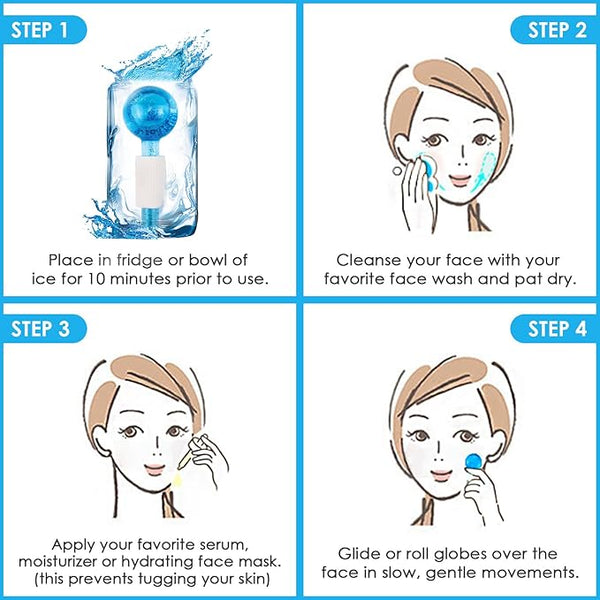 STEP 1

Place in fridge or bowl of ice for 10 minutes prior to use.

STEP 2

Cleanse your face with your favorite face wash and pat dry.

STEP 3

Apply your favorite serum, moisturizer or hydrating face mask. (this prevents tugging your skin)

STEP 4

Glide or roll globes over the face in slow, gentle movements.