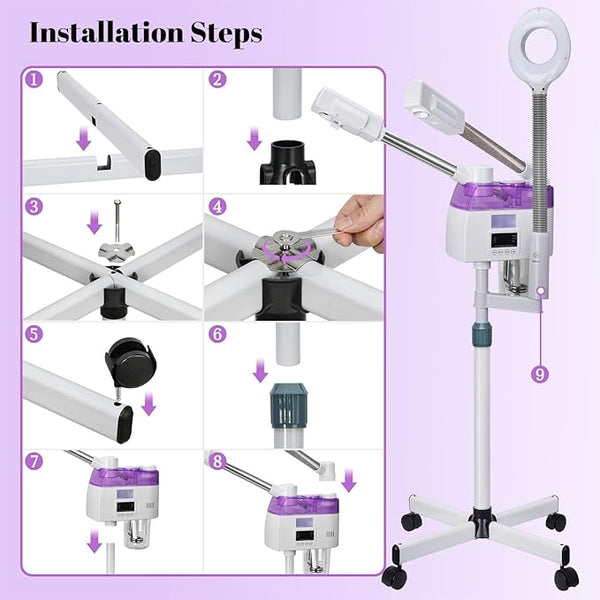 Installation Steps

1

2

3

4

5

6

7

8

9