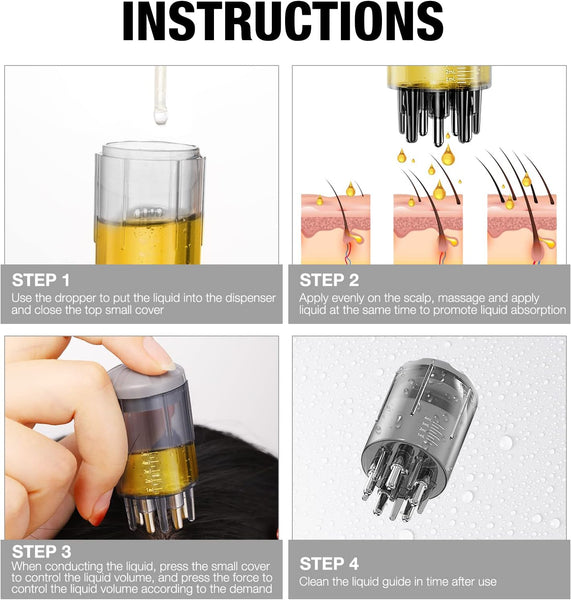 INSTRUCTIONS

STEP 1
Use the dropper to put the liquid into the dispenser and close the top small cover

STEP 2
Apply evenly on the scalp, massage and apply liquid at the same time to promote liquid absorption

STEP 3
When conducting the liquid, press the small cover to control the liquid volume, and press the force to control the liquid volume according to the demand

STEP 4
Clean the liquid guide in time after use