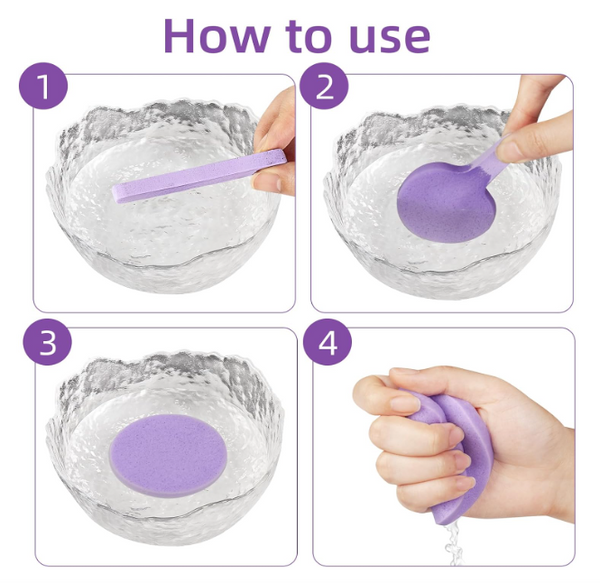 How to use

1

2

3

4