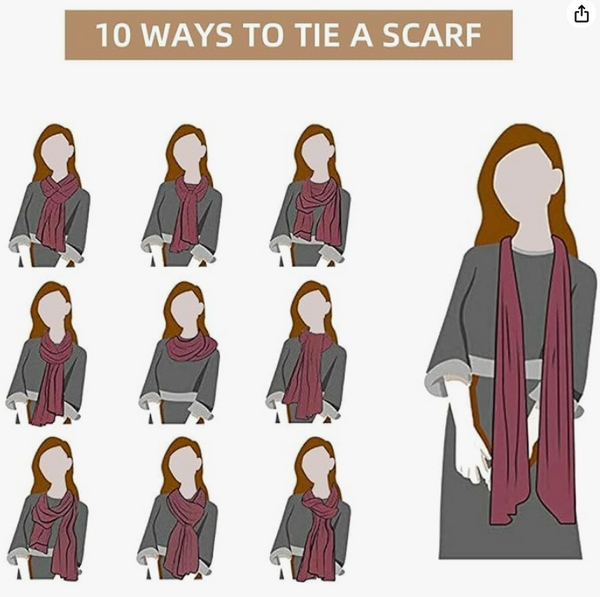 10 WAYS TO TIE A SCARF