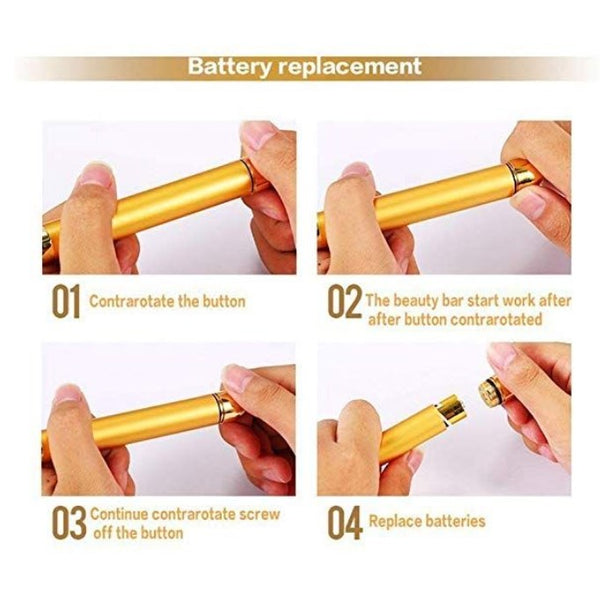 Battery replacement

01 Contrarotate the button

02 The beauty bar start work after after button contrarotated

03 Continue contrarotate screw off the button

04 Replace batteries