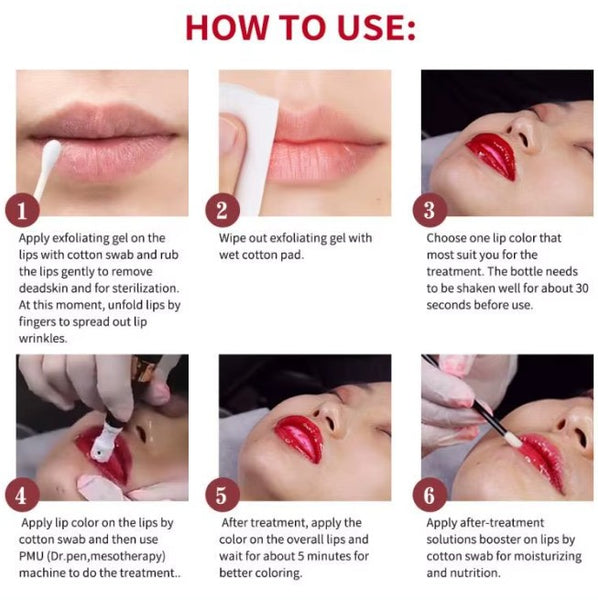 HOW TO USE:

1
Apply exfoliating gel on the lips with cotton swab and rub the lips gently to remove deadskin and for sterilization. At this moment, unfold lips by fingers to spread out lip wrinkles.

2
Wipe out exfoliating gel with wet cotton pad.

3
Choose one lip color that most suit you for the treatment. The bottle needs to be shaken well for about 30 seconds before use.

4
Apply lip color on the lips by cotton swab and then use PMU (Dr.pen,mesotherapy) machine to do the treatment..

5
After treatment, apply the color on the overall lips and wait for about 5 minutes for better coloring.

6
Apply after-treatment solutions booster on lips by cotton swab for moisturizing and nutrition.