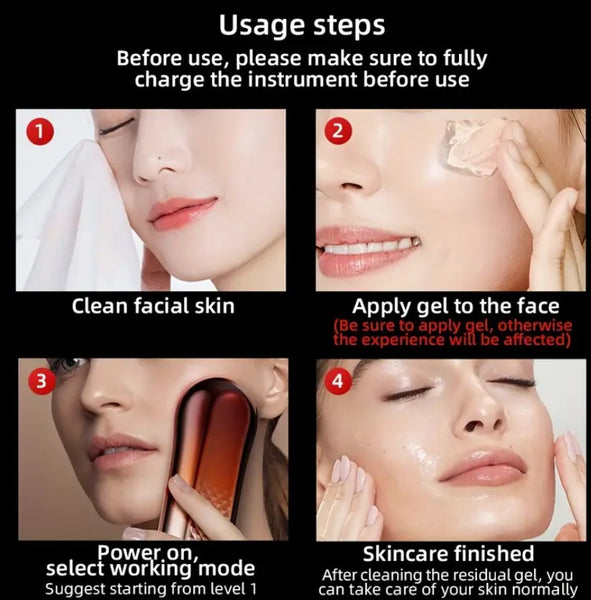 Usage steps
Before use, please make sure to fully charge the instrument before use

1
Clean facial skin

2
Apply gel to the face
(Be sure to apply gel, otherwise the experience will be affected)

3
Power on, select working mode
Suggest starting from level 1

4
Skincare finished
After cleaning the residual gel, you can take care of your skin normally