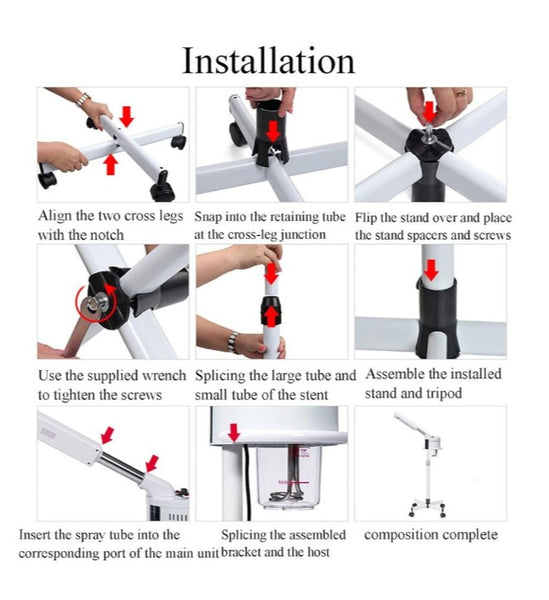 Installation

Align the two cross legs with the notch

Snap into the retaining tube at the cross-leg junction

Flip the stand over and place the stand spacers and screws

Use the supplied wrench to tighten the screws

Splicing the large tube and small tube of the stent

Assemble the installed stand and tripod

Insert the spray tube into the corresponding port of the main unit

Splicing the assembled bracket and the host

composition complete