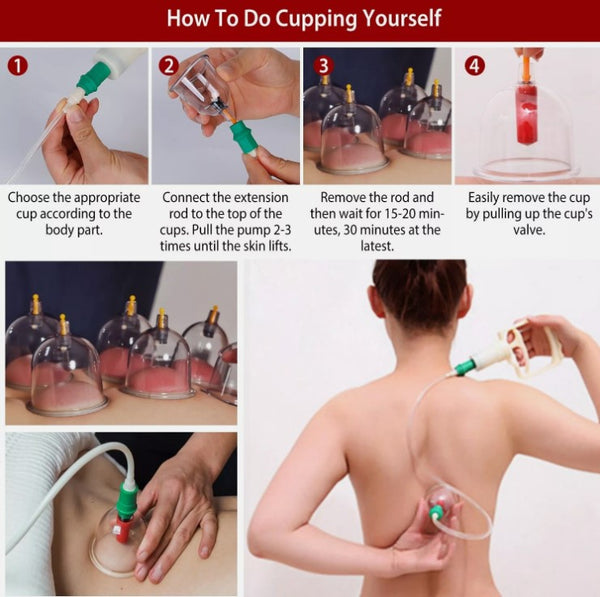 How To Do Cupping Yourself

1

Choose the appropriate cup according to the body part.

2

Connect the extension rod to the top of the cups. Pull the pump 2-3 times until the skin lifts.

3

Remove the rod and then wait for 15-20 minutes, 30 minutes at the latest.

4

Easily remove the cup by pulling up the cup's valve.