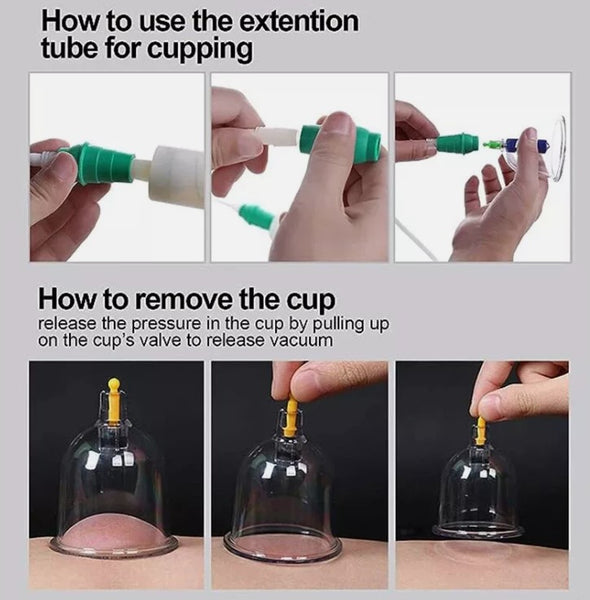 How to use the extention tube for cupping

How to remove the cup
release the pressure in the cup by pulling up on the cup's valve to release vacuum