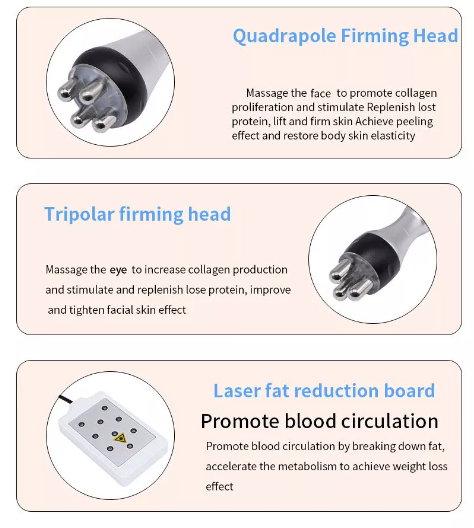 Quadrapole Firming Head

Massage the face to promote collagen proliferation and stimulate Replenish lost protein, lift and firm skin Achieve peeling effect and restore body skin elasticity

Tripolar firming head

Massage the eye to increase collagen production and stimulate and replenish lose protein, improve and tighten facial skin effect

Laser fat reduction board

Promote blood circulation

Promote blood circulation by breaking down fat, accelerate the metabolism to achieve weight loss effect