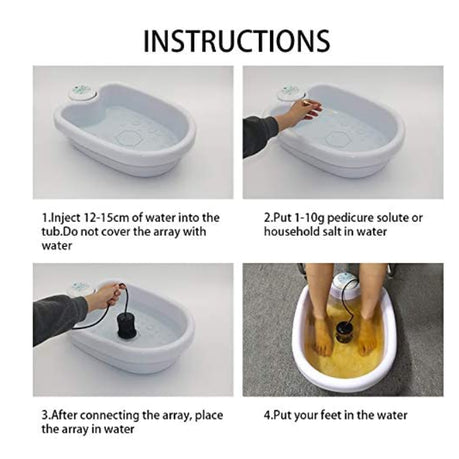 INSTRUCTIONS

1.Inject 12-15cm of water into the tub.Do not cover the array with water

2.Put 1-10g pedicure solute or household salt in water

3.After connecting the array, place the array in water

4.Put your feet in the water